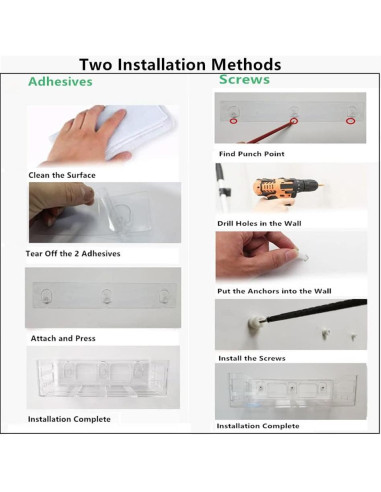 Two Installation Methods

Adhesives

Clean the Surface

Tear Off the 2 Adhesives

Attach and Press

Installation Complete

Screws

Find Punch Point

Drill Holes in the Wall

Put the Anchors into the Wall

Install the Screws

Installation Complete