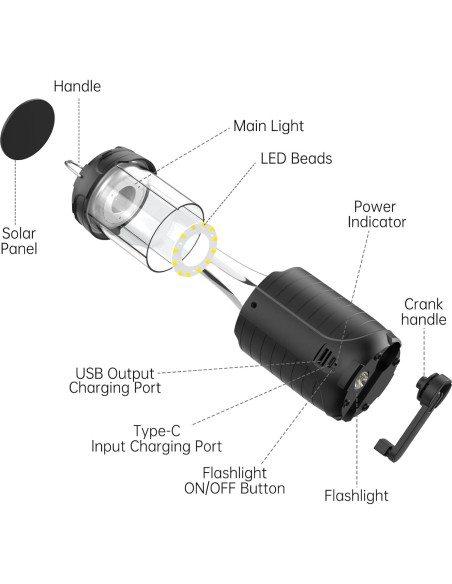 Handle

Main Light

LED Beads

Solar Panel

Power Indicator

Crank handle

USB Output Charging Port

Type-C Input Charging Port

Flashlight ON/OFF Button

Flashlight