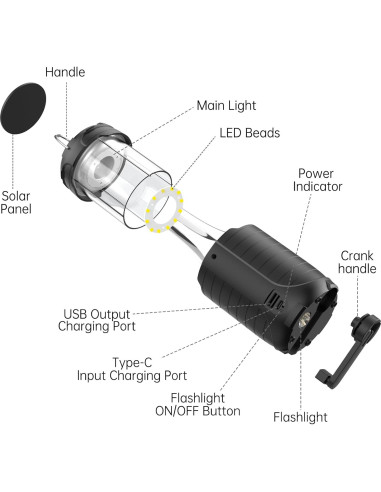 Handle

Main Light

LED Beads

Solar Panel

Power Indicator

Crank handle

USB Output Charging Port

Type-C Input Charging Port

Flashlight ON/OFF Button

Flashlight