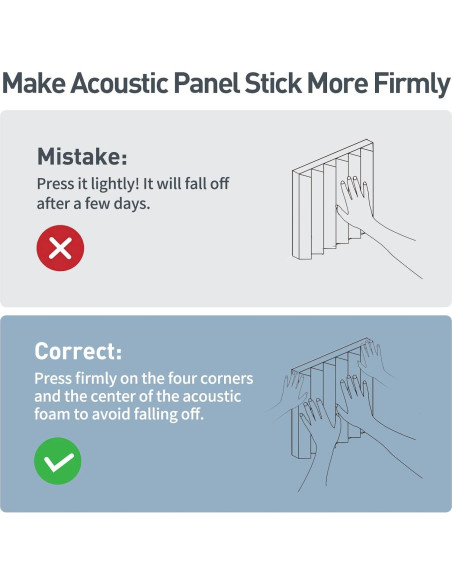 Make Acoustic Panel Stick More Firmly

Mistake:

Press it lightly! It will fall off after a few days.

Correct:

Press firmly on the four corners and the center of the acoustic foam to avoid falling off.