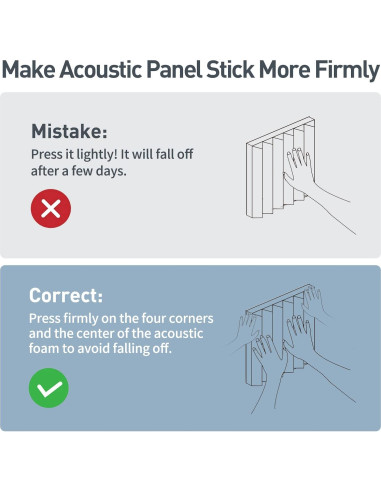 Make Acoustic Panel Stick More Firmly

Mistake:
Press it lightly! It will fall off after a few days.

Correct:
Press firmly on the four corners and the center of the acoustic foam to avoid falling off.