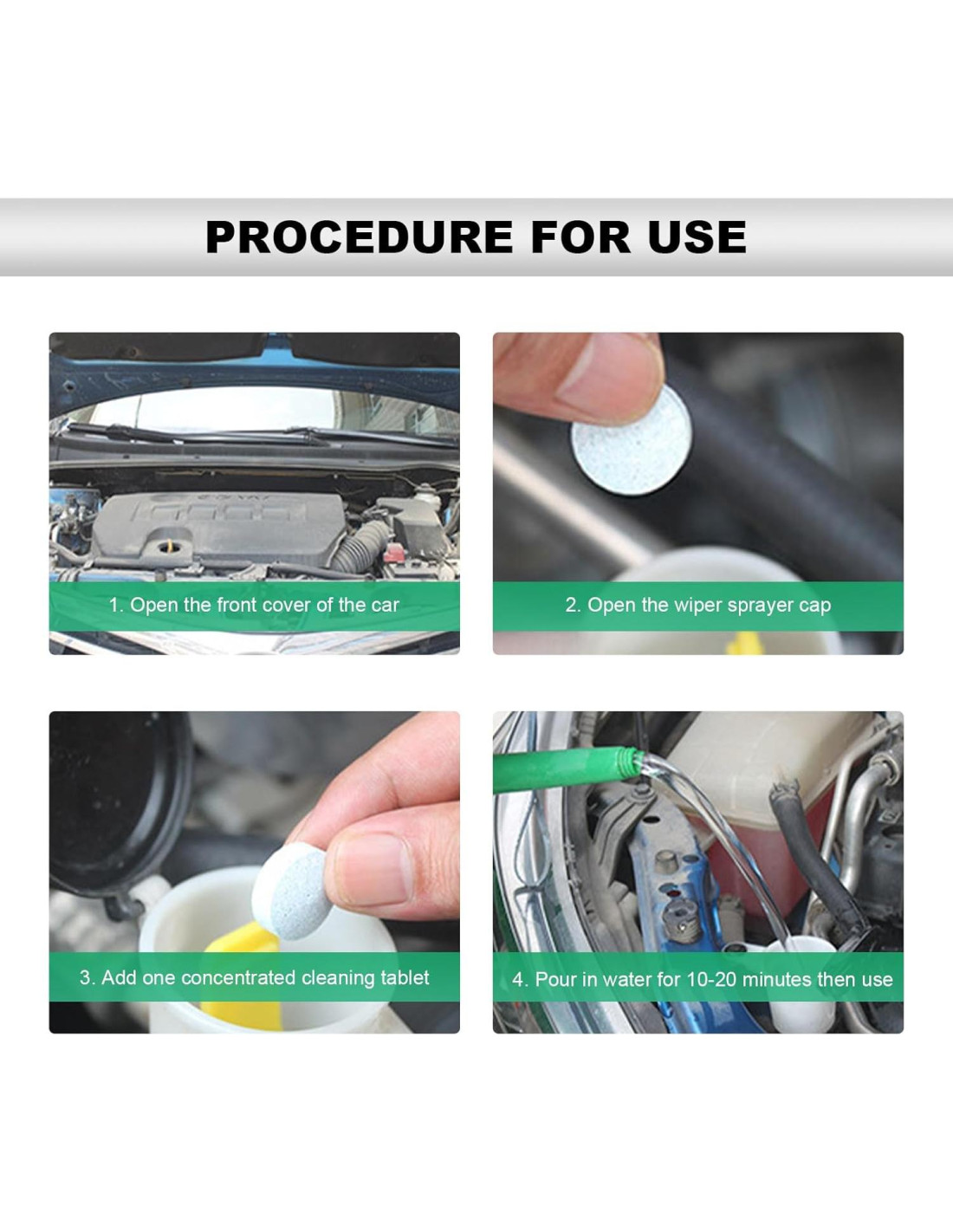 PROCEDURE FOR USE

1. Open the front cover of the car

2. Open the wiper sprayer cap

3. Add one concentrated cleaning tablet

4. Pour in water for 10-20 minutes then use