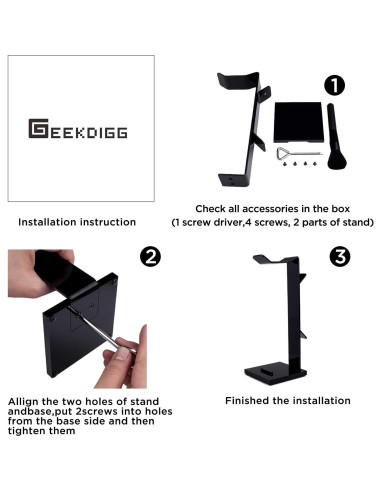 GEEKDIGG

Installation instruction

1

Check all accessories in the box
(1 screw driver,4 screws, 2 parts of stand)

2

Allign the two holes of stand andbase,put 2screws into holes from the base side and then tighten them

3

Finished the installation