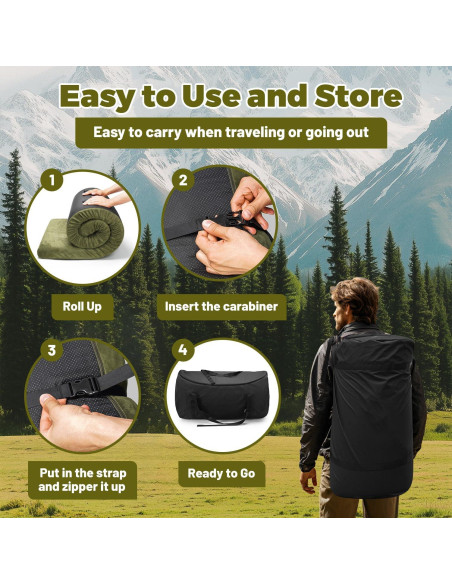 Easy to Use and Store

Easy to carry when traveling or going out

1

Roll Up

2

Insert the carabiner

3

Put in the strap and zipper it up

4

Ready to Go