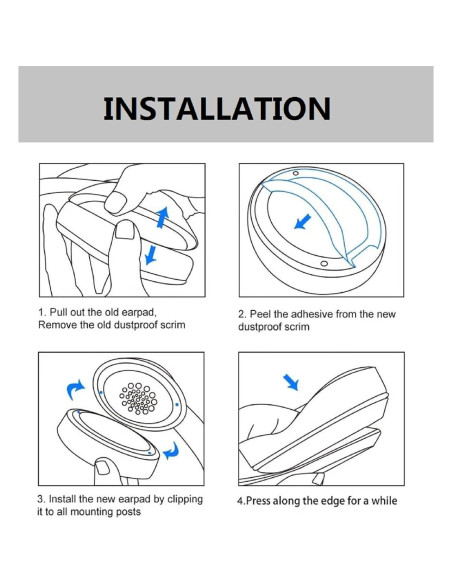 INSTALLATION

1. Pull out the old earpad, Remove the old dustproof scrim

2. Peel the adhesive from the new dustproof scrim

3. Install the new earpad by clipping it to all mounting posts

4.Press along the edge for a while