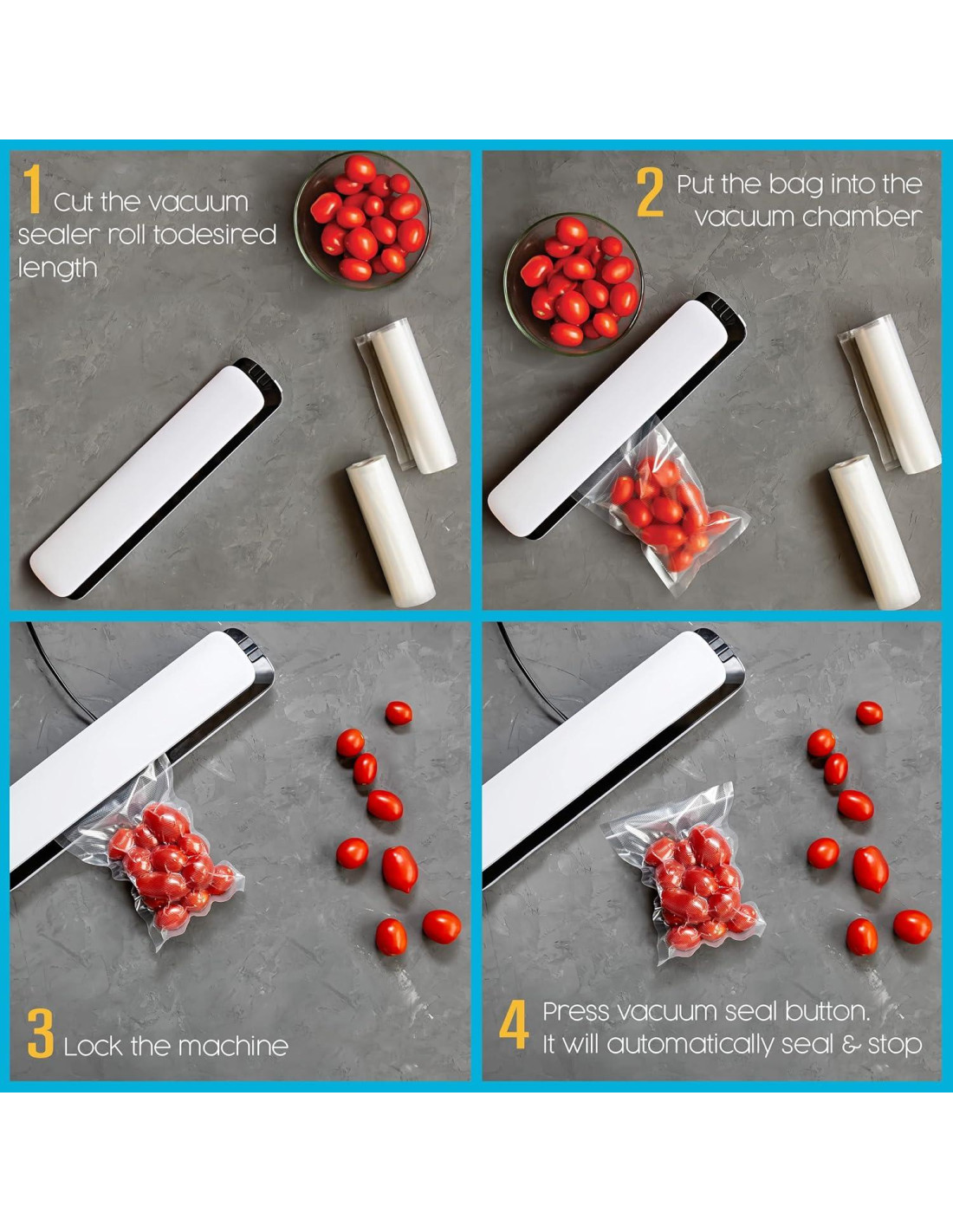 1 Cut the vacuum sealer roll todesired length

2 Put the bag into the vacuum chamber

3 Lock the machine

4 Press vacuum seal button. It will automatically seal & stop