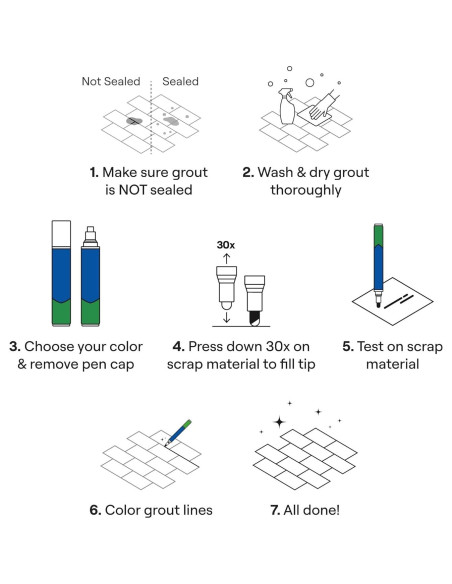 Not Sealed Sealed

1. Make sure grout is NOT sealed

2. Wash & dry grout thoroughly

30x

3. Choose your color & remove pen cap

4. Press down 30x on scrap material to fill tip

5. Test on scrap material

6. Color grout lines

7. All done!