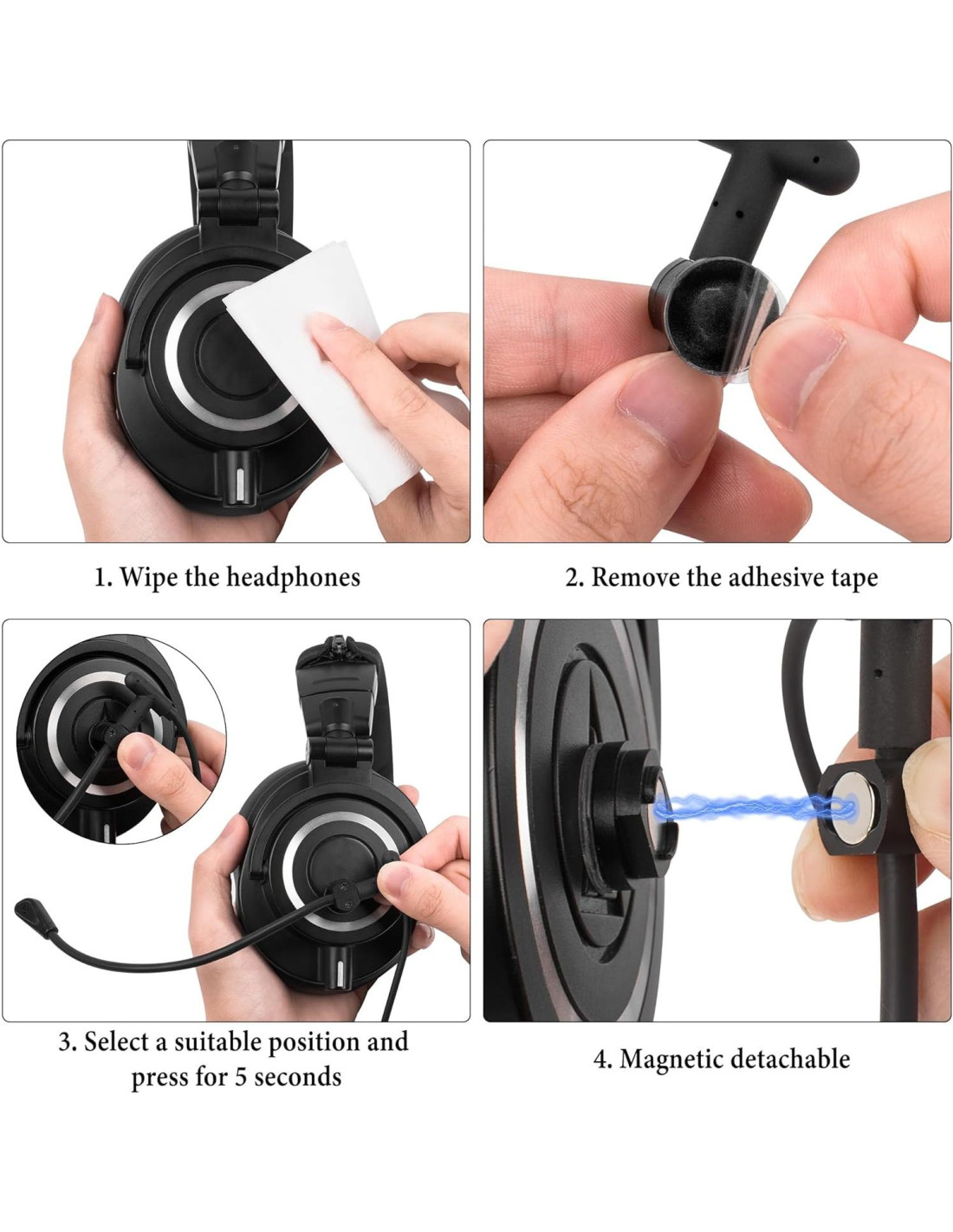 1. Wipe the headphones

2. Remove the adhesive tape

3. Select a suitable position and press for 5 seconds

4. Magnetic detachable