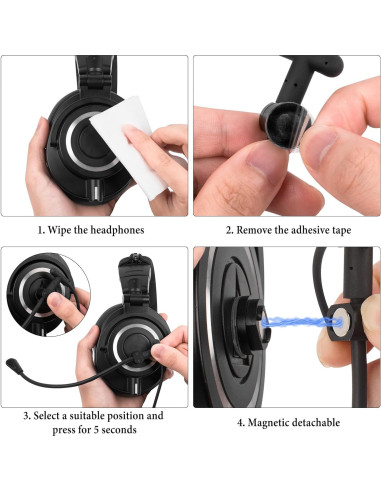 1. Wipe the headphones

2. Remove the adhesive tape

3. Select a suitable position and press for 5 seconds

4. Magnetic detachable