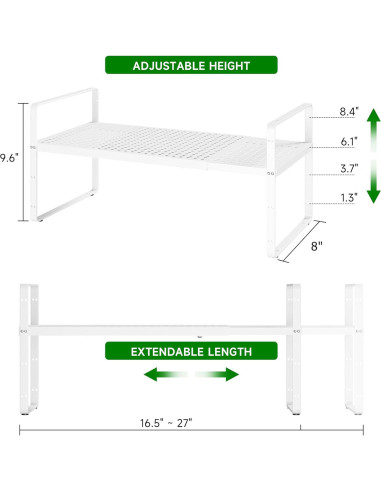 ADJUSTABLE HEIGHT

9.6"

8.4"

6.1"

3.7"

1.3"

8"

EXTENDABLE LENGTH

16.5" ~ 27"