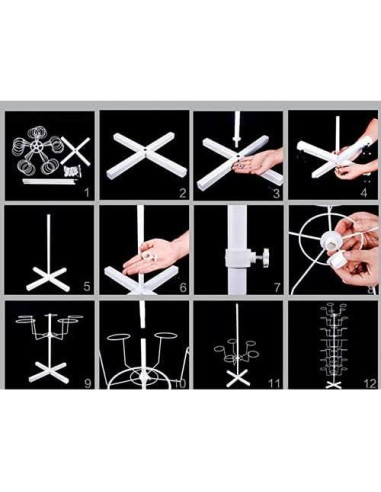 1
2
3
4
5
6
7
8
9
10
11
12