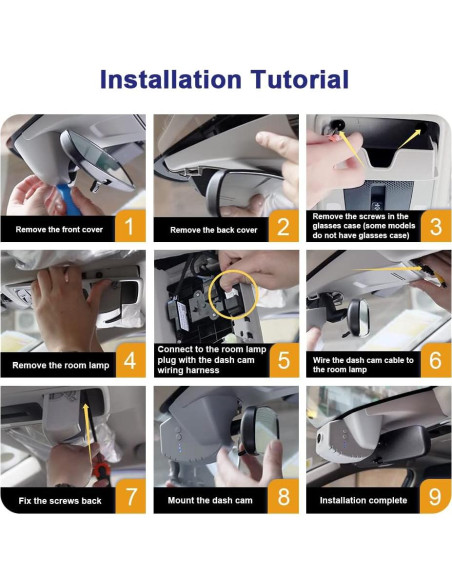 Installation Tutorial

Remove the front cover 1

Remove the back cover 2

Remove the screws in the glasses case (some models do not have glasses case) 3

Remove the room lamp 4

Connect to the room lamp plug with the dash cam wiring harness 5

Wire the dash cam cable to the room lamp 6

Fix the screws back 7

Mount the dash cam 8

Installation complete 9