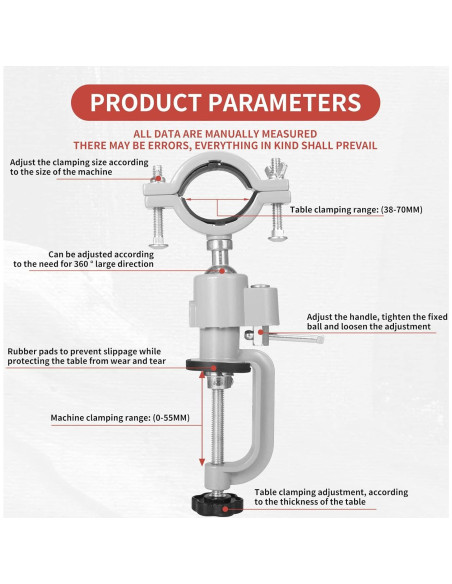 PRODUCT PARAMETERS

ALL DATA ARE MANUALLY MEASURED
THERE MAY BE ERRORS, EVERYTHING IN KIND SHALL PREVAIL

Adjust the clamping size according to the size of the machine

Table clamping range: (38-70MM)

Can be adjusted according to the need for 360 ° large direction

Adjust the handle, tighten the fixed ball and loosen the adjustment

Rubber pads to prevent slippage while protecting the table from wear and tear

Machine clamping range: (0-55MM)

Table clamping adjustment, according to the thickness of the table