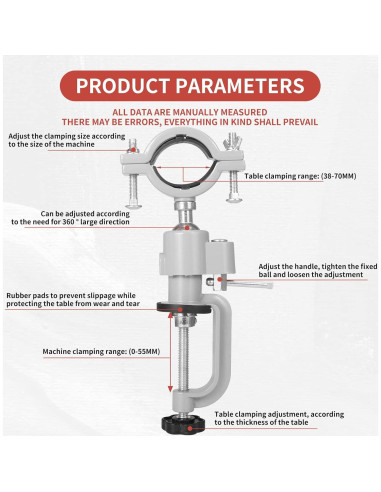 PRODUCT PARAMETERS

ALL DATA ARE MANUALLY MEASURED
THERE MAY BE ERRORS, EVERYTHING IN KIND SHALL PREVAIL

Adjust the clamping size according to the size of the machine

Table clamping range: (38-70MM)

Can be adjusted according to the need for 360 ° large direction

Adjust the handle, tighten the fixed ball and loosen the adjustment

Rubber pads to prevent slippage while protecting the table from wear and tear

Machine clamping range: (0-55MM)

Table clamping adjustment, according to the thickness of the table