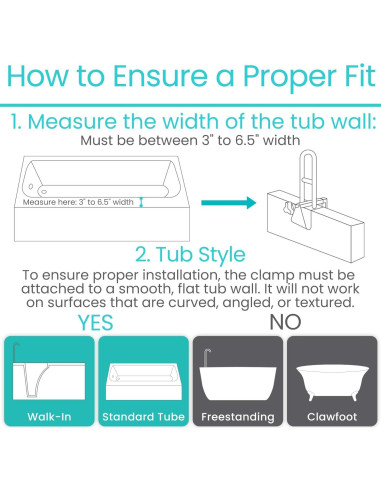 How to Ensure a Proper Fit

1. Measure the width of the tub wall:
Must be between 3" to 6.5" width

Measure here: 3" to 6.5" width

2. Tub Style
To ensure proper installation, the clamp must be attached to a smooth, flat tub wall. It will not work on surfaces that are curved, angled, or textured.

YES

NO

Walk-In

Standard Tube

Freestanding

Clawfoot