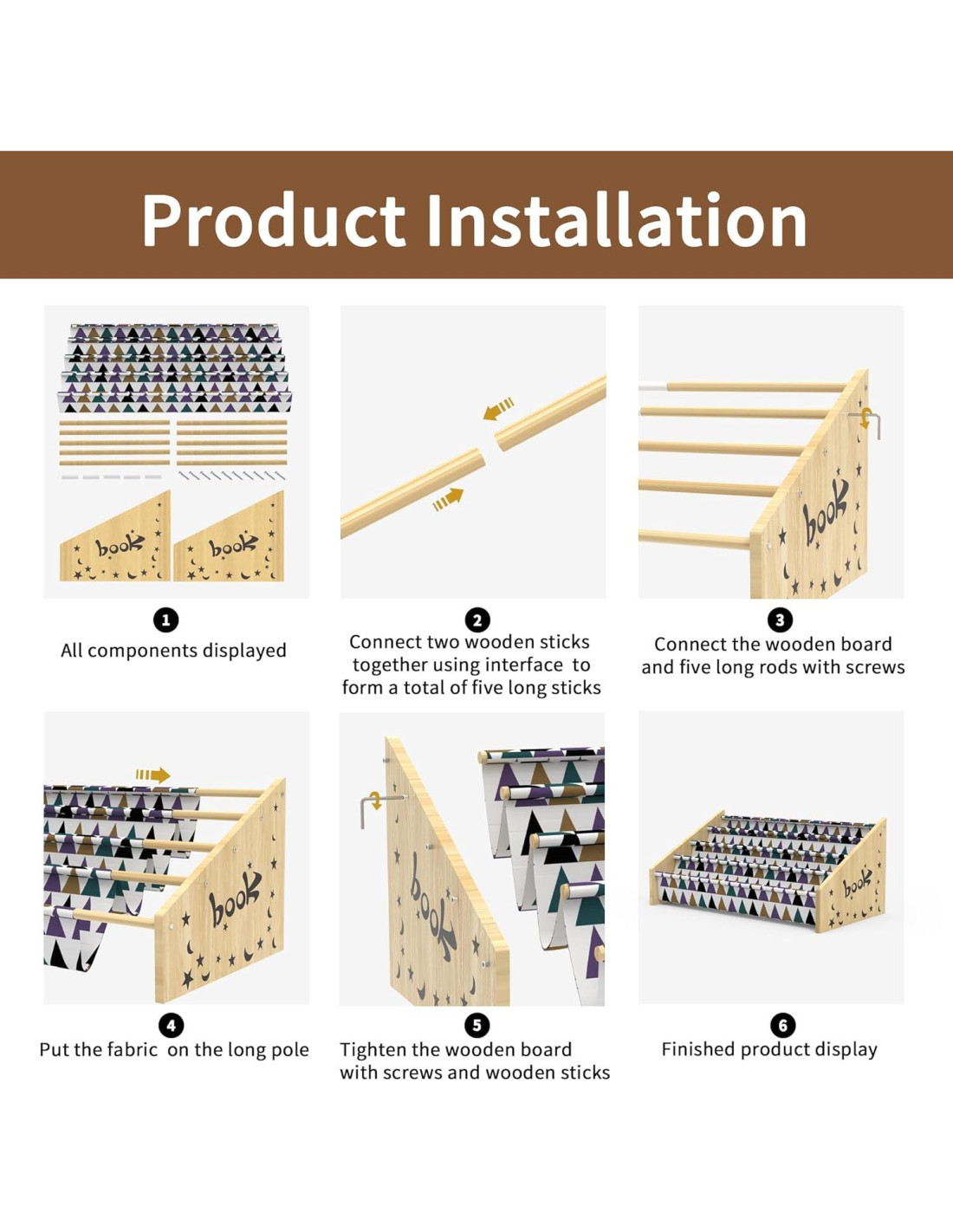 Product Installation

book book

1
All components displayed

2
Connect two wooden sticks together using interface to form a total of five long sticks

book

3
Connect the wooden board and five long rods with screws

book

4
Put the fabric on the long pole

book

5
Tighten the wooden board with screws and wooden sticks

book

6
Finished product display