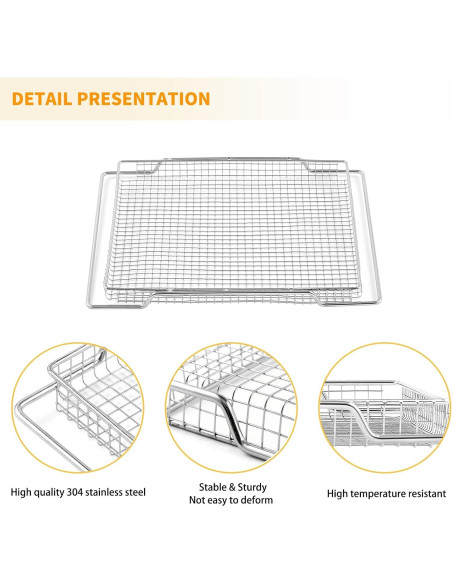 DETAIL PRESENTATION

High quality 304 stainless steel

Stable & Sturdy
Not easy to deform

High temperature resistant