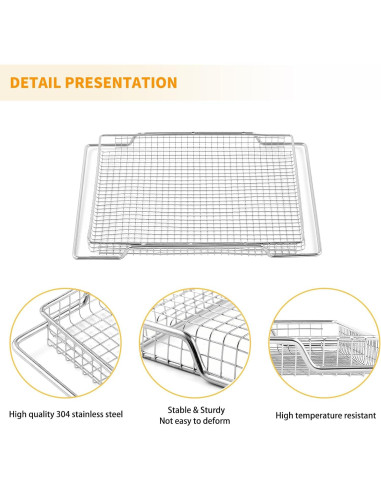 DETAIL PRESENTATION

High quality 304 stainless steel

Stable & Sturdy
Not easy to deform

High temperature resistant