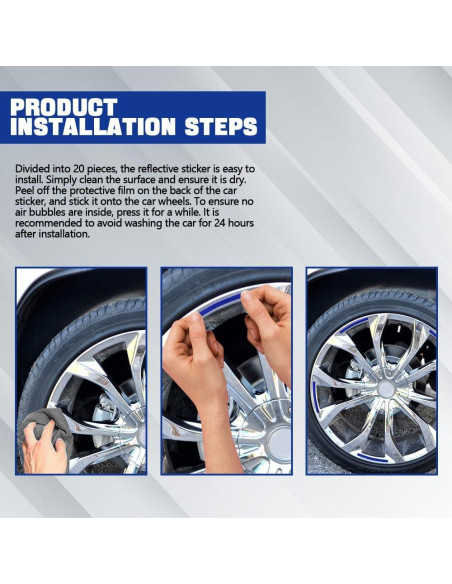 PRODUCT INSTALLATION STEPS

Divided into 20 pieces, the reflective sticker is easy to install. Simply clean the surface and ensure it is dry. Peel off the protective film on the back of the car sticker, and stick it onto the car wheels. To ensure no air bubbles are inside, press it for a while. It is recommended to avoid washing the car for 24 hours after installation.