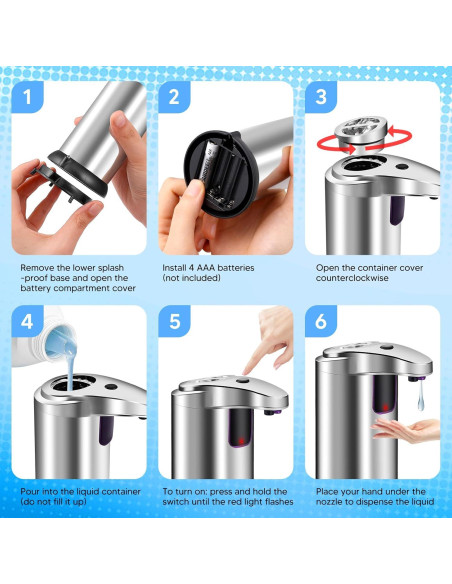 1

Remove the lower splash -proof base and open the battery compartment cover

2

Install 4 AAA batteries (not included)

3

Open the container cover counterclockwise

4

Pour into the liquid container (do not fill it up)

5

To turn on: press and hold the switch until the red light flashes

6

Place your hand under the nozzle to dispense the liquid