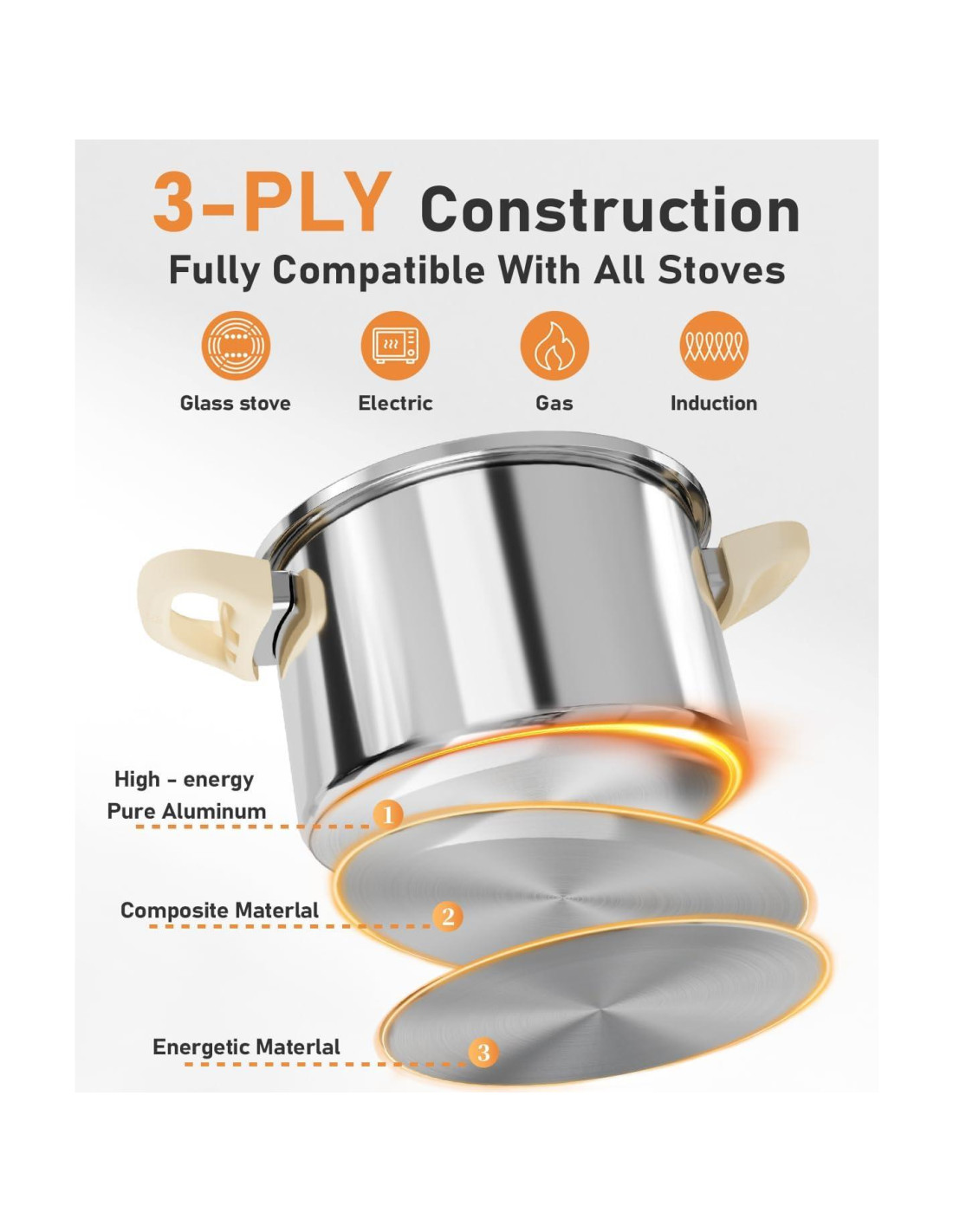 3-PLY Construction

Fully Compatible With All Stoves

Glass stove

Electric

Gas

Induction

High - energy Pure Aluminum

1

Composite Materlal

2

Energetic Materlal

3