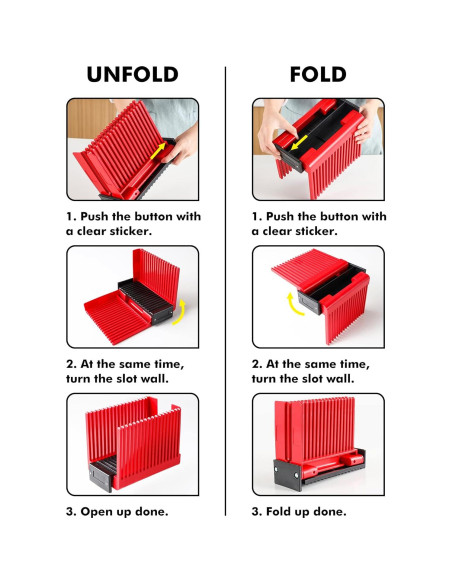 UNFOLD

1. Push the button with a clear sticker.

2. At the same time, turn the slot wall.

3. Open up done.

FOLD

1. Push the button with a clear sticker.

2. At the same time, turn the slot wall.

3. Fold up done.