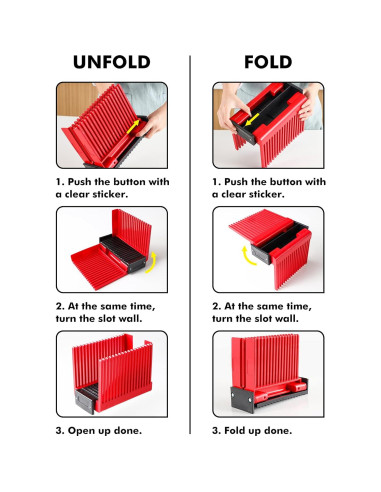 UNFOLD

1. Push the button with a clear sticker.

2. At the same time, turn the slot wall.

3. Open up done.

FOLD

1. Push the button with a clear sticker.

2. At the same time, turn the slot wall.

3. Fold up done.