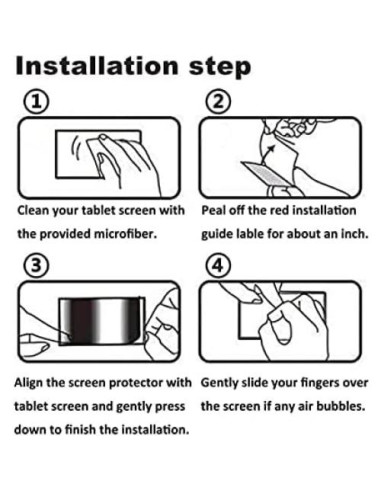 Installation step

①

Clean your tablet screen with the provided microfiber.

②

Peal off the red installation guide lable for about an inch.

③

Align the screen protector with tablet screen and gently press down to finish the installation.

④

Gently slide your fingers over the screen if any air bubbles.