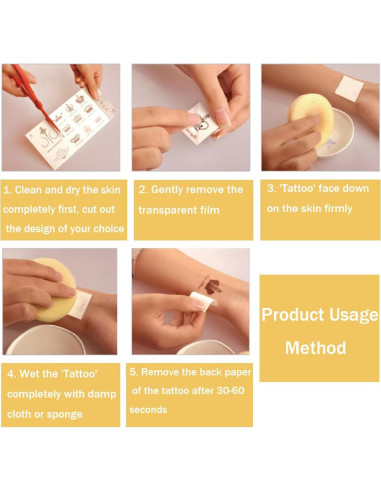 1. Clean and dry the skin completely first, cut out the design of your choice

2. Gently remove the transparent film

3. 'Tattoo' face down on the skin firmly

4. Wet the 'Tattoo' completely with damp cloth or sponge

5. Remove the back paper of the tattoo after 30-60 seconds

Product Usage Method