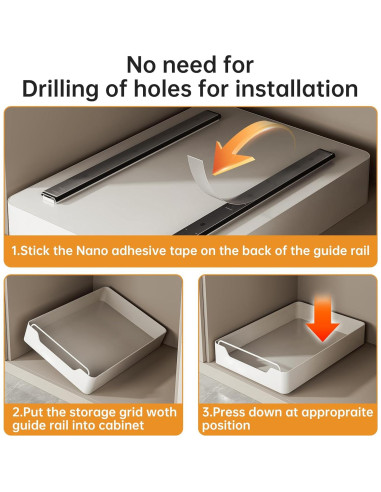 No need for
Drilling of holes for installation

1.Stick the Nano adhesive tape on the back of the guide rail

2.Put the storage grid woth guide rail into cabinet

3.Press down at appropraite position