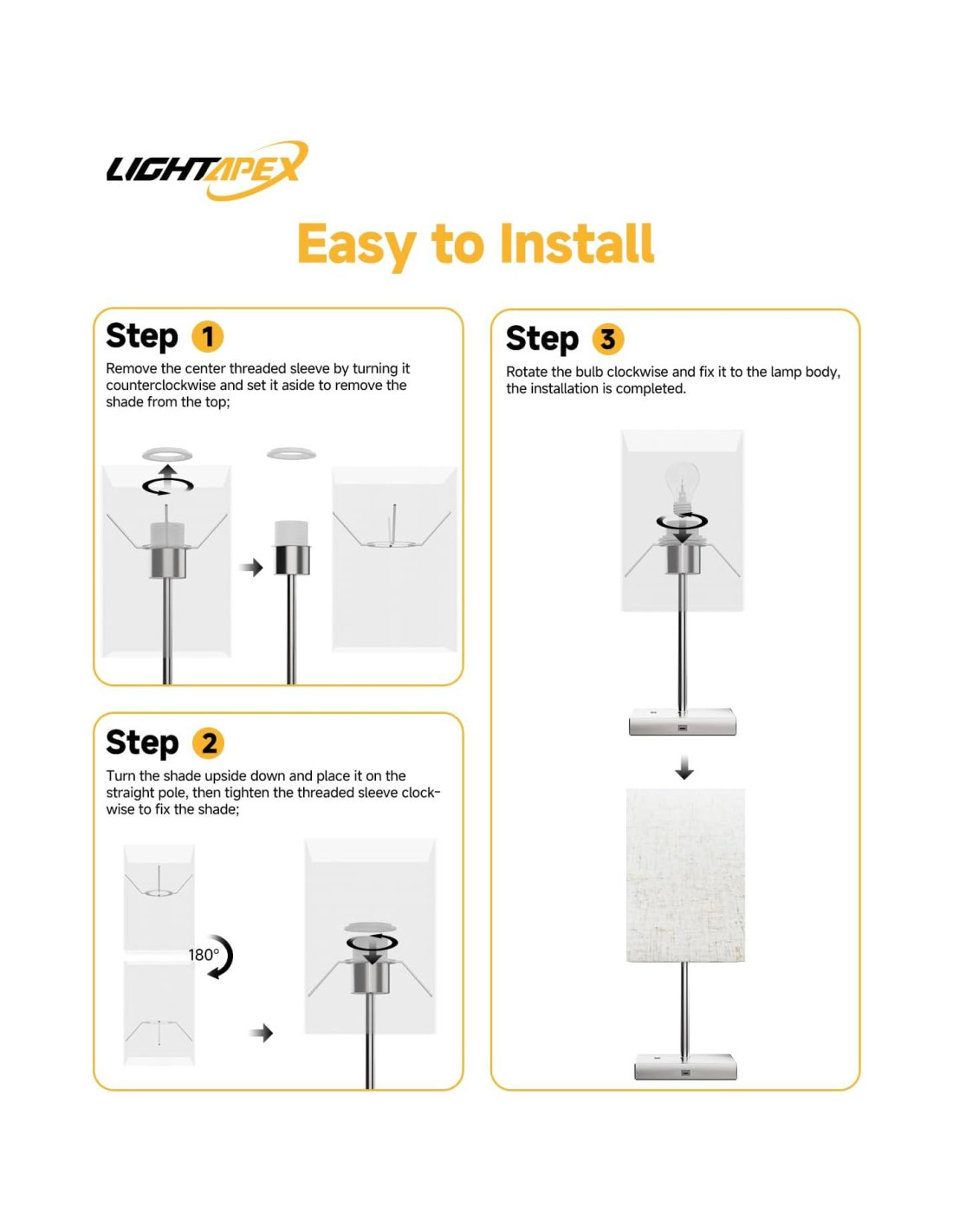 LIGHTAPEX

Easy to Install

Step 1

Remove the center threaded sleeve by turning it counterclockwise and set it aside to remove the shade from the top;

Step 2

Turn the shade upside down and place it on the straight pole, then tighten the threaded sleeve clockwise to fix the shade;

180°

Step 3

Rotate the bulb clockwise and fix it to the lamp body, the installation is completed.