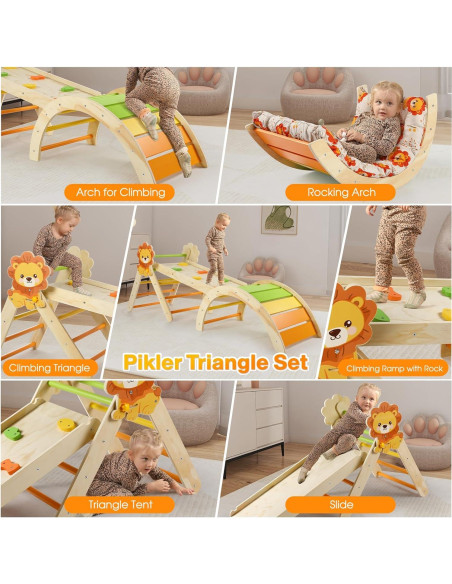 Arch for Climbing

Rocking Arch

Climbing Triangle

Pikler Triangle Set

Climbing Ramp with Rock

Triangle Tent

Slide