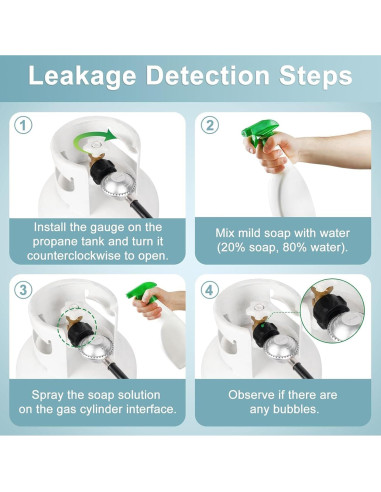 Leakage Detection Steps

1

Install the gauge on the propane tank and turn it counterclockwise to open.

2

Mix mild soap with water (20% soap, 80% water).

3

Spray the soap solution on the gas cylinder interface.

4

Observe if there are any bubbles.