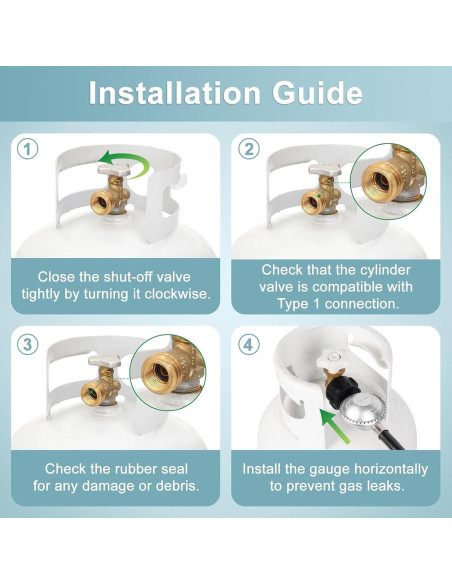 Installation Guide

1

Close the shut-off valve tightly by turning it clockwise.

2

Check that the cylinder valve is compatible with Type 1 connection.

3

Check the rubber seal for any damage or debris.

4

Install the gauge horizontally to prevent gas leaks.