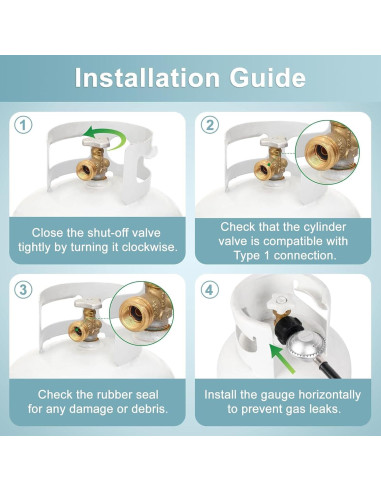 Installation Guide

1

Close the shut-off valve tightly by turning it clockwise.

2

Check that the cylinder valve is compatible with Type 1 connection.

3

Check the rubber seal for any damage or debris.

4

Install the gauge horizontally to prevent gas leaks.