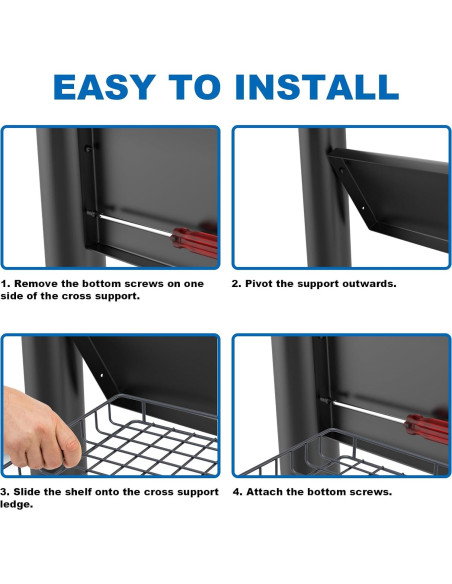 EASY TO INSTALL

1. Remove the bottom screws on one side of the cross support.

2. Pivot the support outwards.

3. Slide the shelf onto the cross support ledge.

4. Attach the bottom screws.