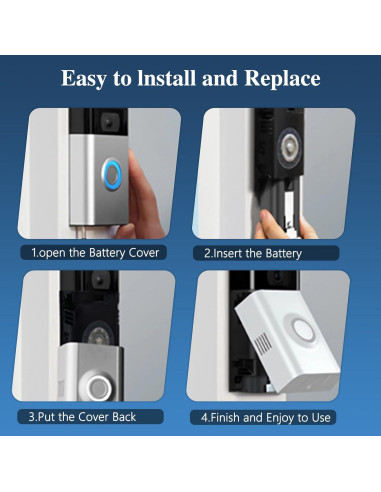 Easy to lnstall and Replace

1.open the Battery Cover

2.Insert the Battery

3.Put the Cover Back

4.Finish and Enjoy to Use