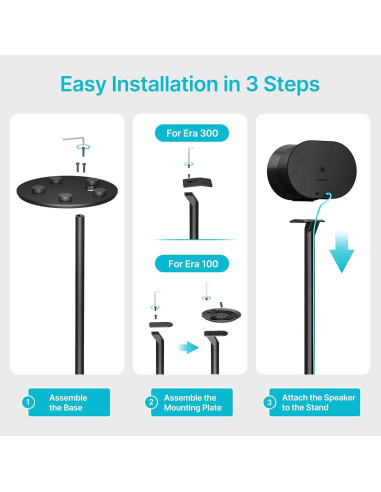 Easy Installation in 3 Steps

For Era 300

For Era 100

1 Assemble the Base

2 Assemble the Mounting Plate

3 Attach the Speaker to the Stand