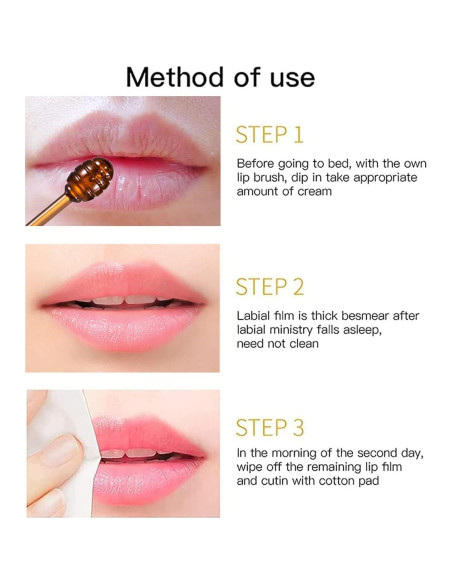 Method of use

STEP 1

Before going to bed, with the own lip brush, dip in take appropriate amount of cream

STEP 2

Labial film is thick besmear after labial ministry falls asleep, need not clean

STEP 3

In the morning of the second day, wipe off the remaining lip film and cutin with cotton pad