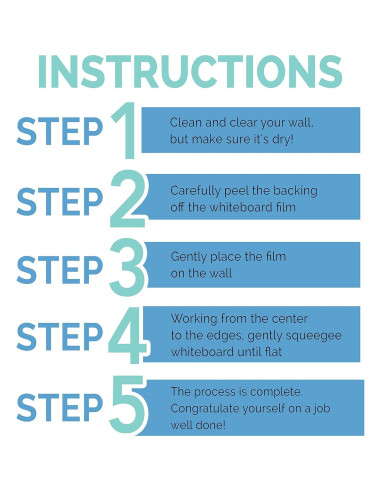 INSTRUCTIONS

STEP 1 Clean and clear your wall, but make sure it's dry!

STEP 2 Carefully peel the backing off the whiteboard film

STEP 3 Gently place the film on the wall

STEP 4 Working from the center to the edges, gently squeegee whiteboard until flat

STEP 5 The process is complete. Congratulate yourself on a job well done!