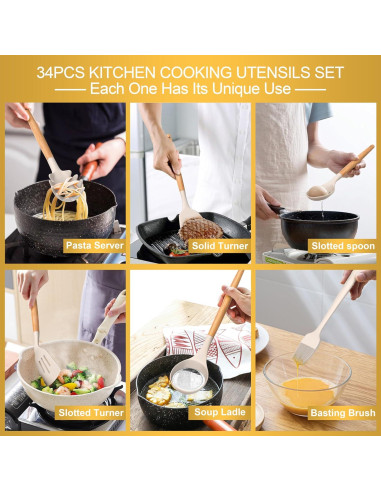 34PCS KITCHEN COOKING UTENSILS SET
—— Each One Has Its Unique Use ——

Pasta Server

Solid Turner

Slotted spoon

Slotted Turner

Soup Ladle

Basting Brush