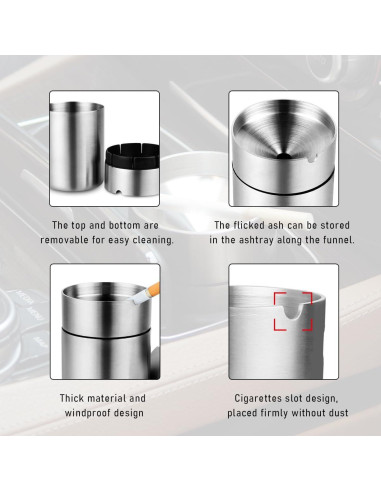 The top and bottom are removable for easy cleaning.

The flicked ash can be stored in the ashtray along the funnel.

Thick material and windproof design

Cigarettes slot design, placed firmly without dust