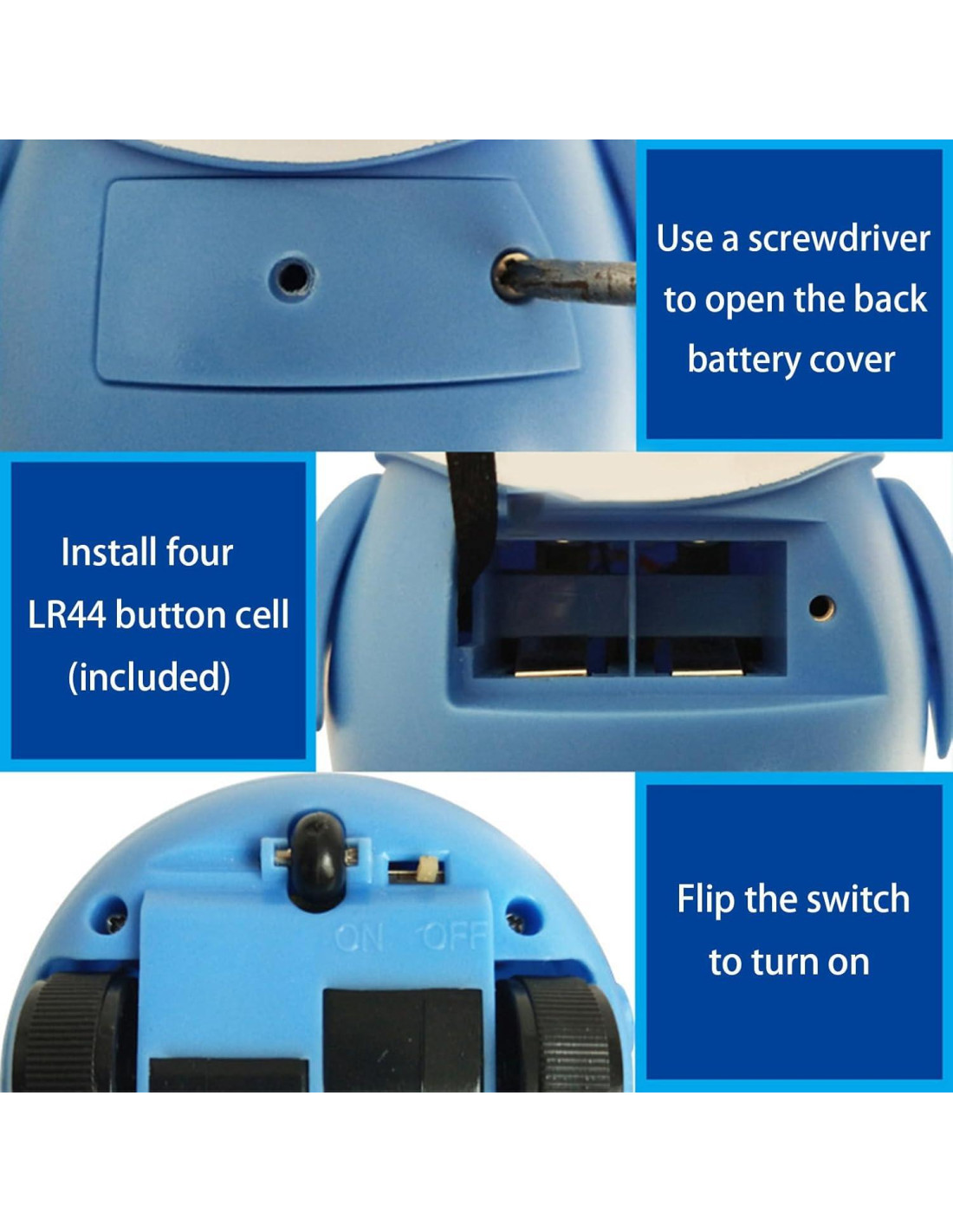 Use a screwdriver to open the back battery cover

Install four LR44 button cell (included)

ON OFF

Flip the switch to turn on