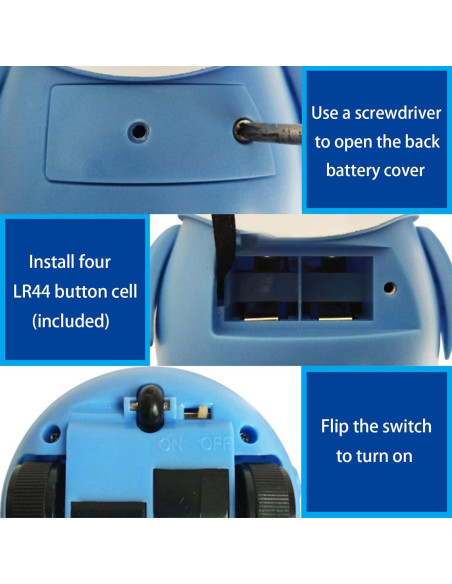 Use a screwdriver to open the back battery cover

Install four LR44 button cell (included)

ON OFF

Flip the switch to turn on