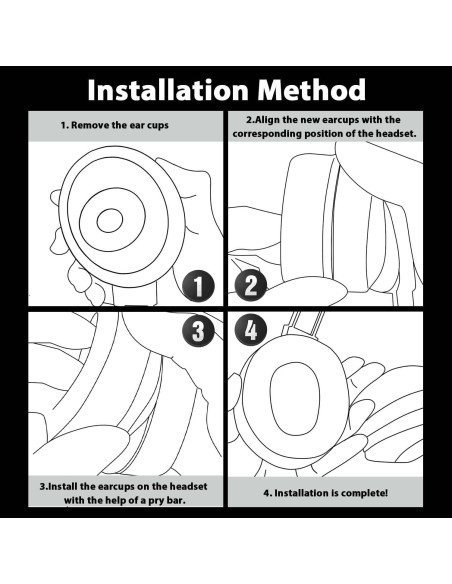 Installation Method

1. Remove the ear cups

2.Align the new earcups with the corresponding position of the headset.

1

2

3

4

3.Install the earcups on the headset with the help of a pry bar.

4. Installation is complete!