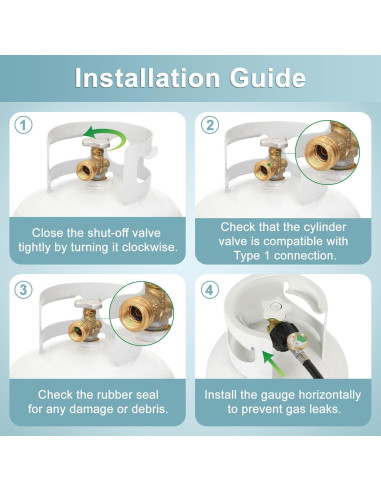 Installation Guide

1

Close the shut-off valve tightly by turning it clockwise.

2

Check that the cylinder valve is compatible with Type 1 connection.

3

Check the rubber seal for any damage or debris.

4

Install the gauge horizontally to prevent gas leaks.