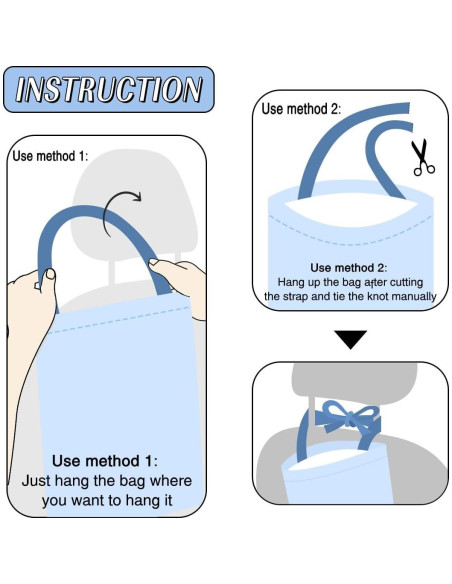 INSTRUCTION

Use method 1:

Use method 1:
Just hang the bag where you want to hang it

Use method 2:

Use method 2:
Hang up the bag after cutting the strap and tie the knot manually