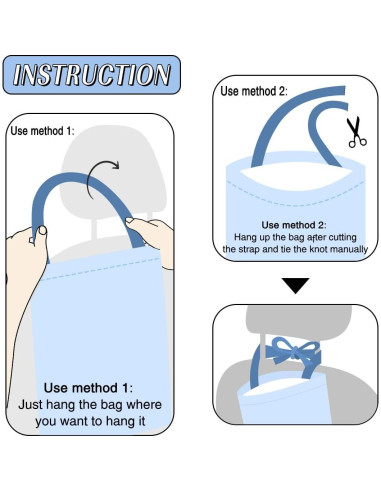 INSTRUCTION

Use method 1:

Use method 1:
Just hang the bag where you want to hang it

Use method 2:

Use method 2:
Hang up the bag after cutting the strap and tie the knot manually