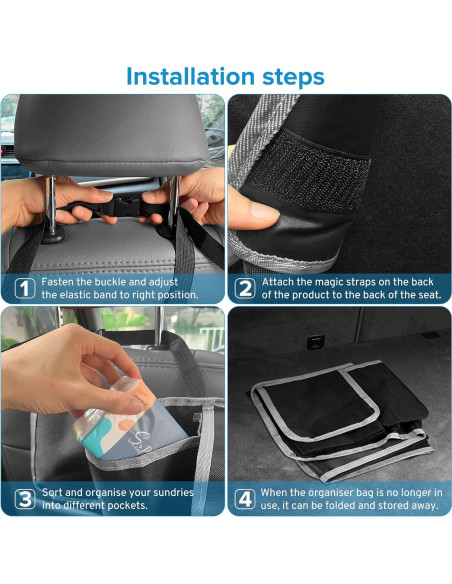 Installation steps

1 Fasten the buckle and adjust the elastic band to right position.

2 Attach the magic straps on the back of the product to the back of the seat.

3 Sort and organise your sundries into different pockets.

4 When the organiser bag is no longer in use, it can be folded and stored away.