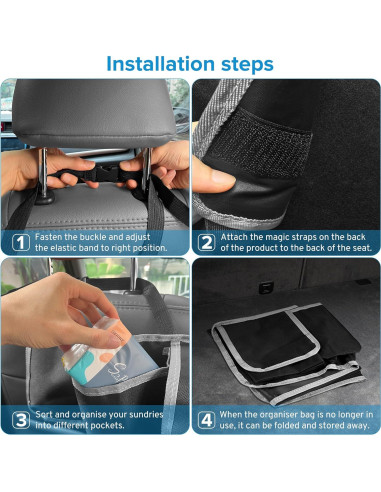 Installation steps

1 Fasten the buckle and adjust the elastic band to right position.

2 Attach the magic straps on the back of the product to the back of the seat.

3 Sort and organise your sundries into different pockets.

4 When the organiser bag is no longer in use, it can be folded and stored away.